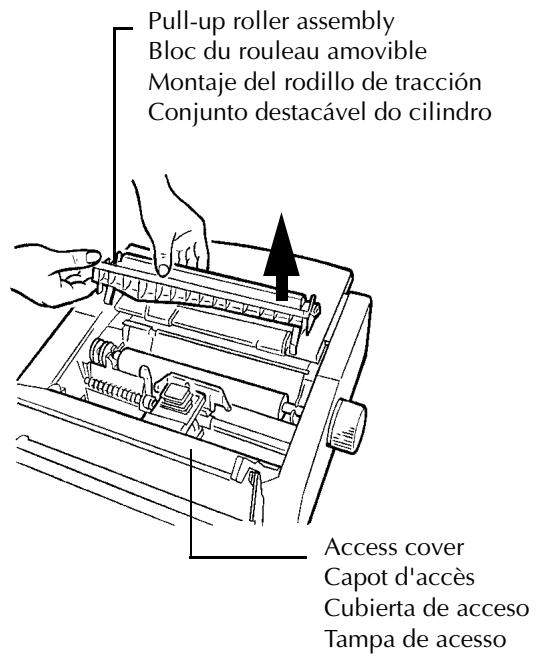 Pull-up roller assembly
Bloc du rouleau amovible
Montaje del rodillo de tracción
Conjunto destacável do cilindro

Access cover
Capot d'accès
Cubierta de acceso
Tampa de acesso