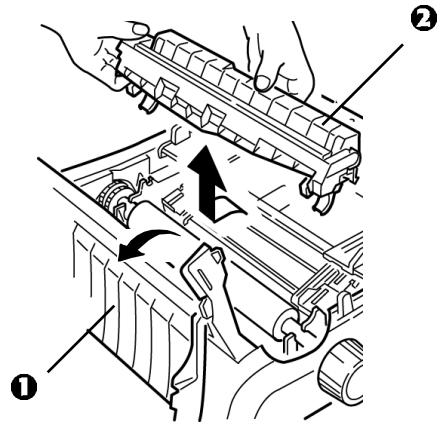 2

1