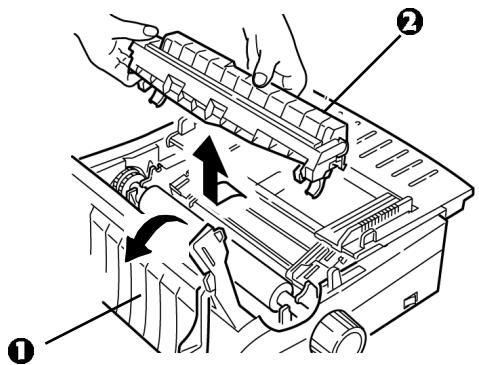 2

1