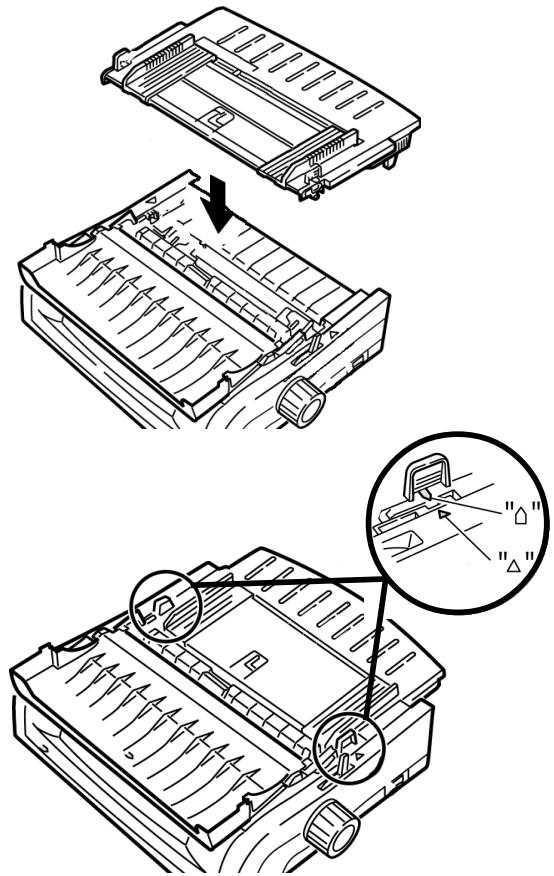 "⌂"

"△"