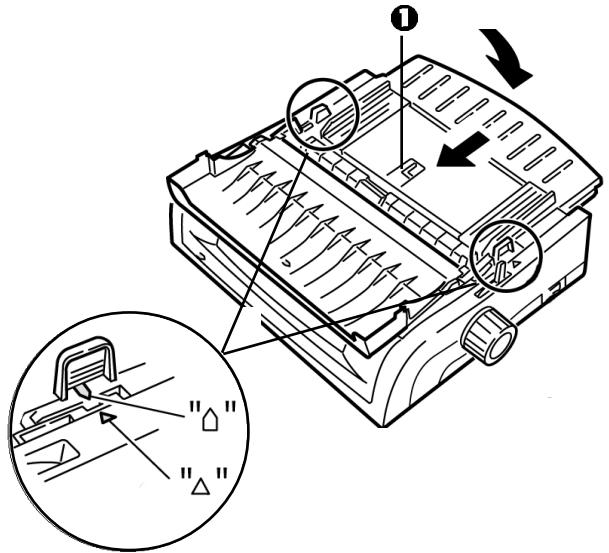 1

"⌂"

"△"