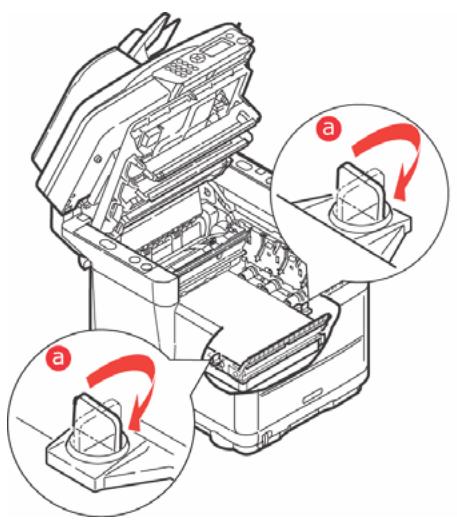 a

a