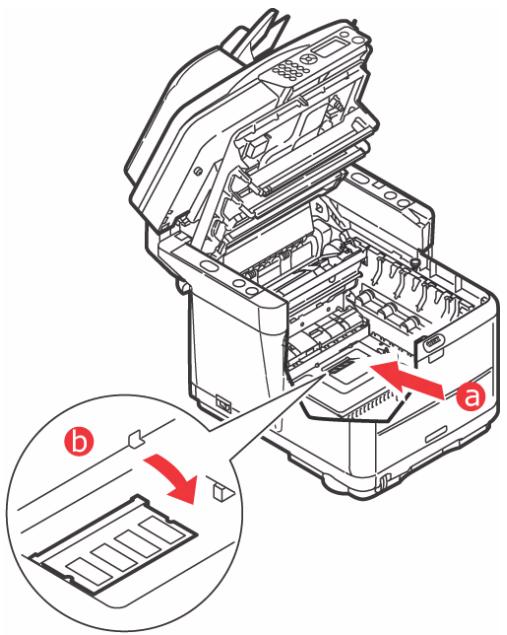 a

b