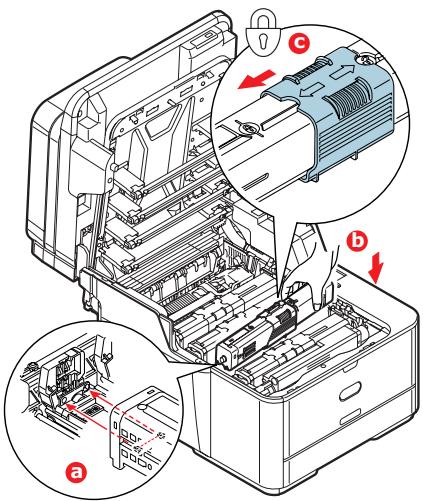 c
b
a