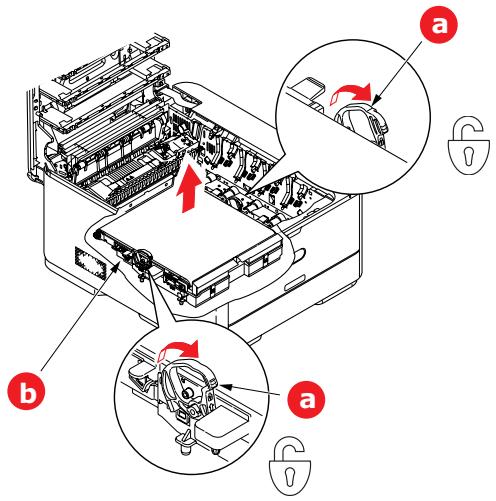 a

b

a