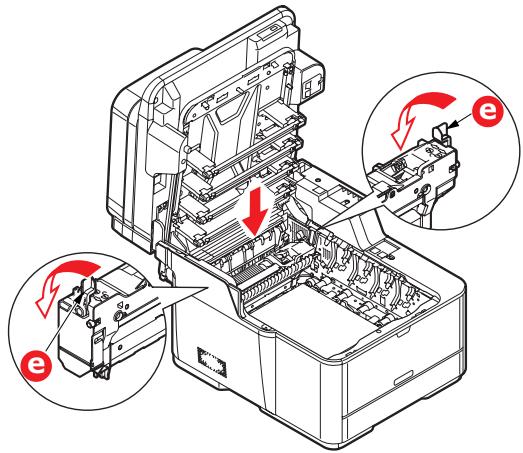 e

e