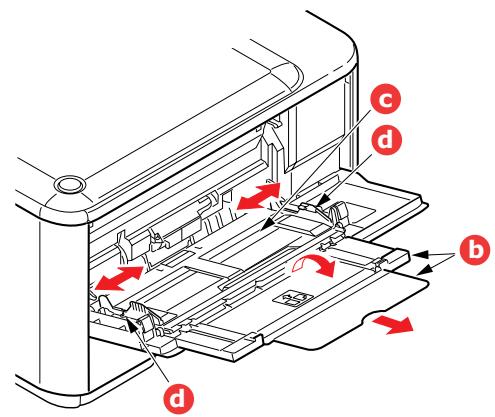 c
d
b
d