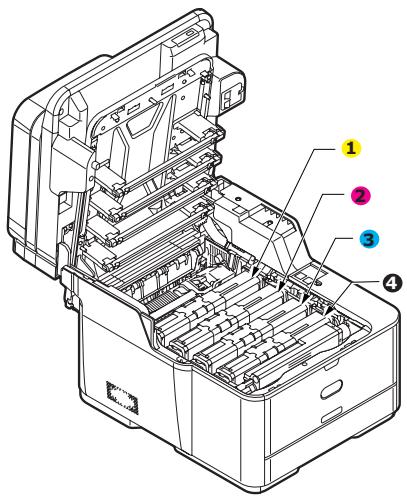 1
2
3
4