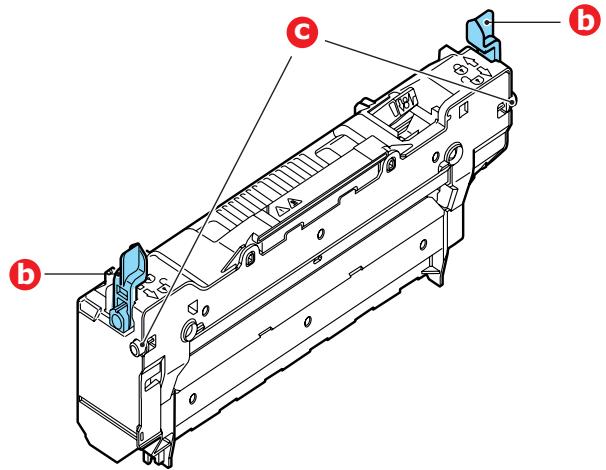 c
b
b