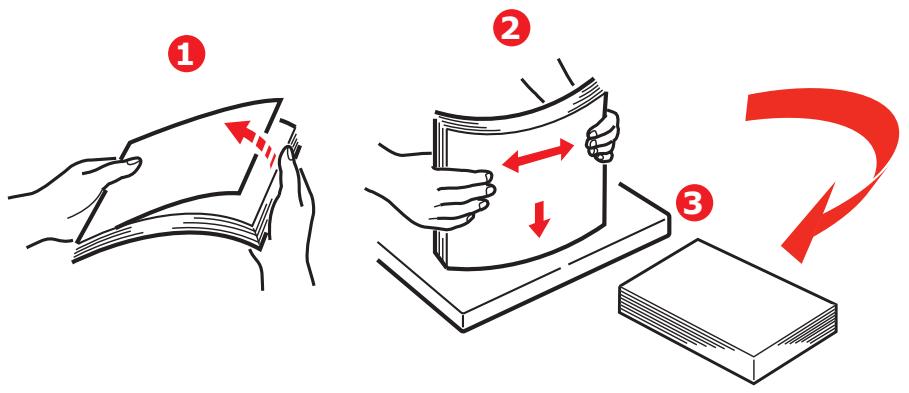 1
2
3