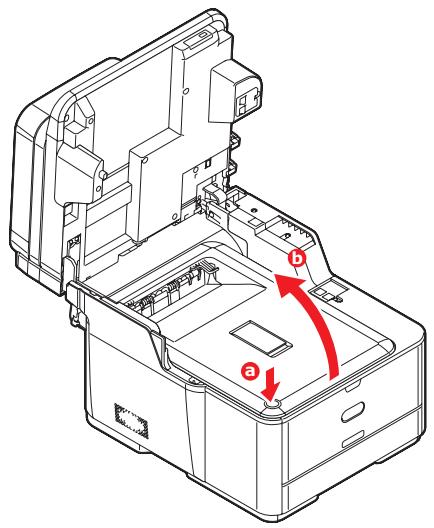 b

a