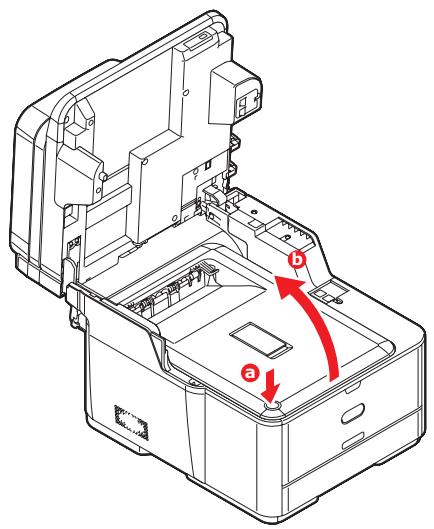 b
a