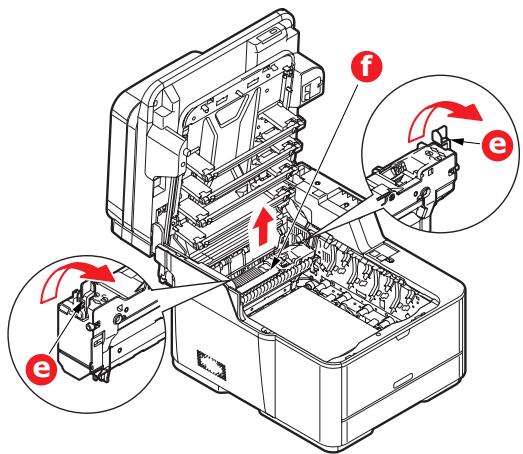 f
e
e