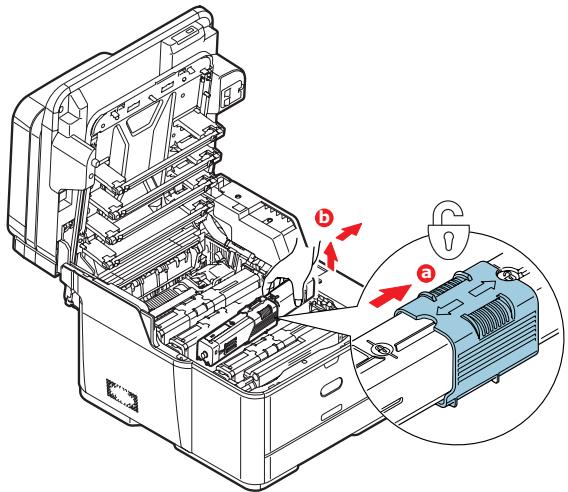 b
a