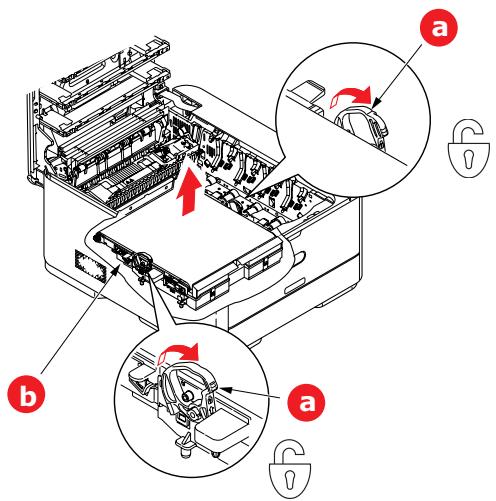 a

b

a