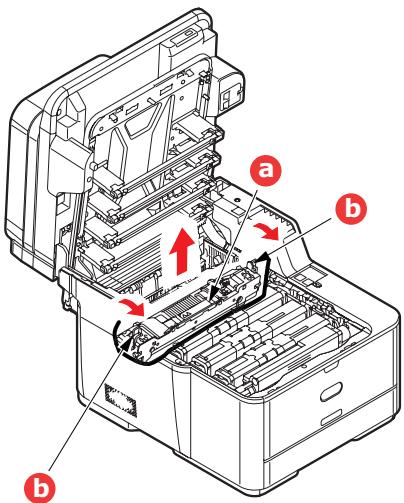 a
b
b