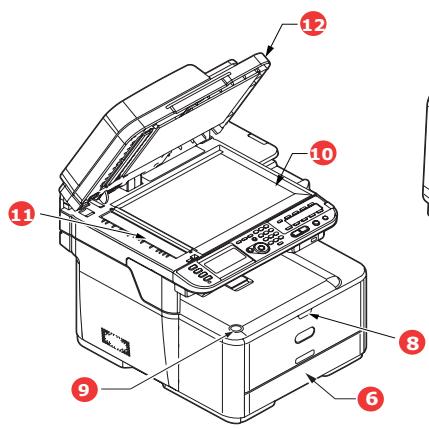 12
10
11
8
9
6