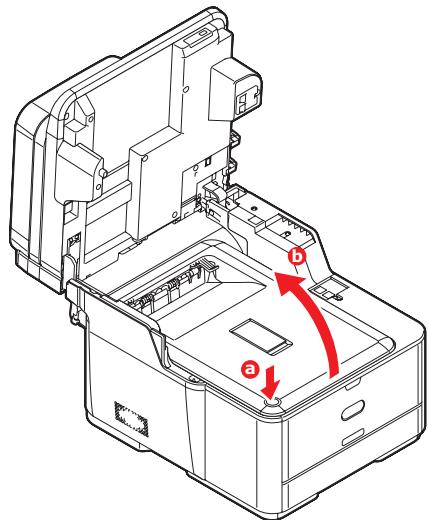 b
a