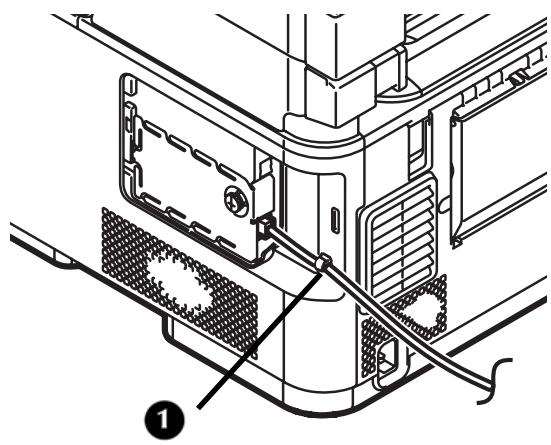 1