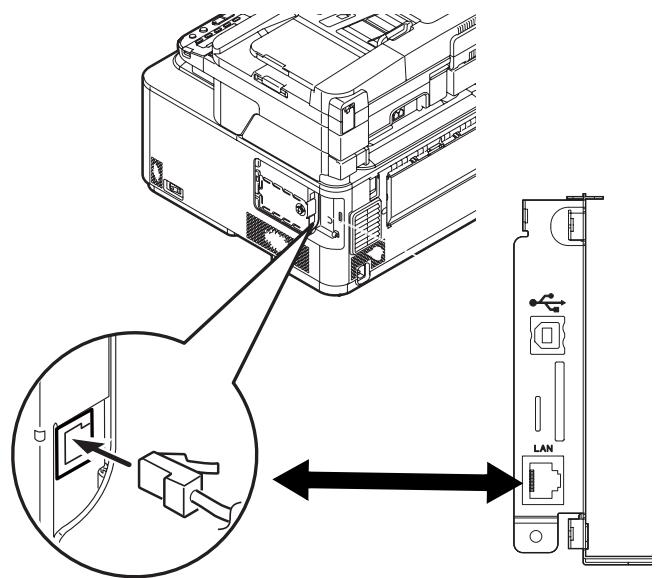 LAN