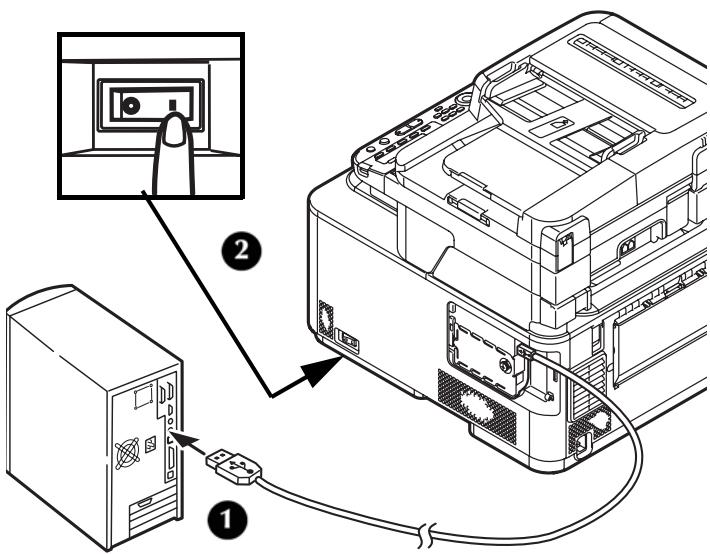 2

1