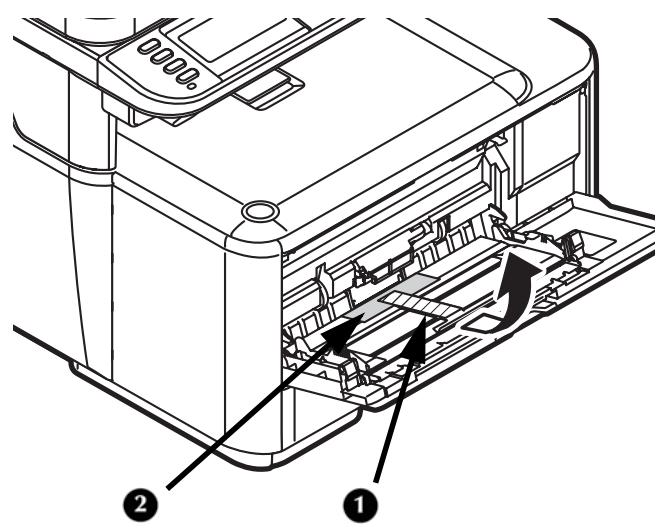 2
1