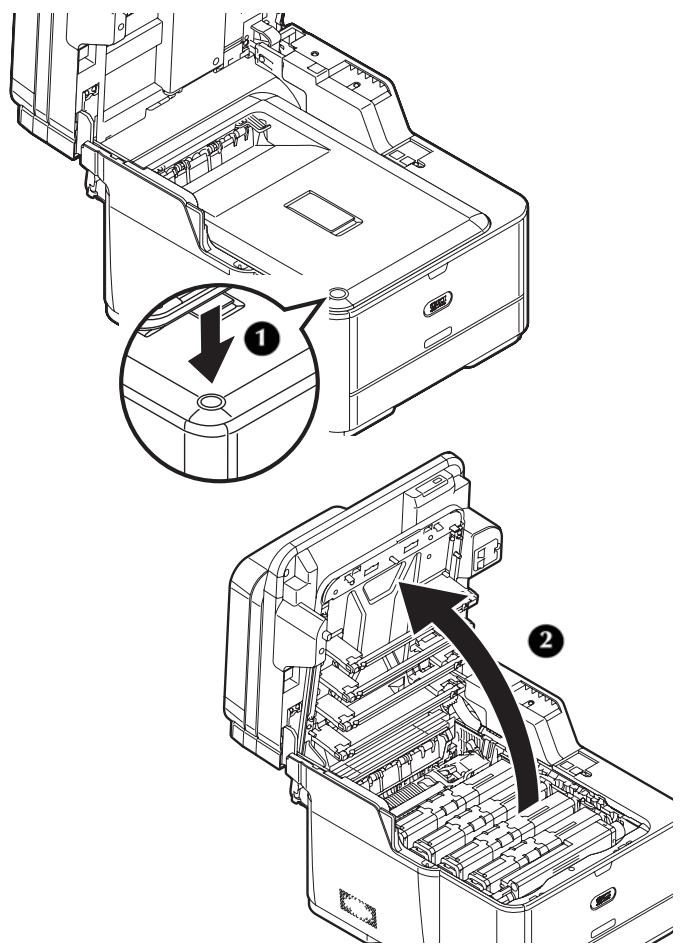 1

2