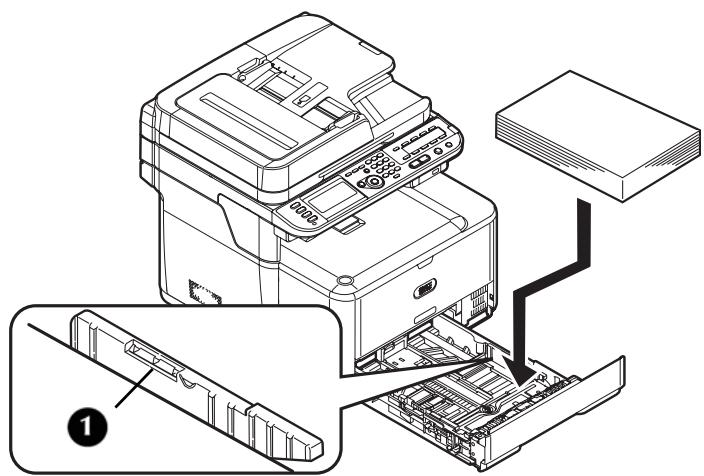 1