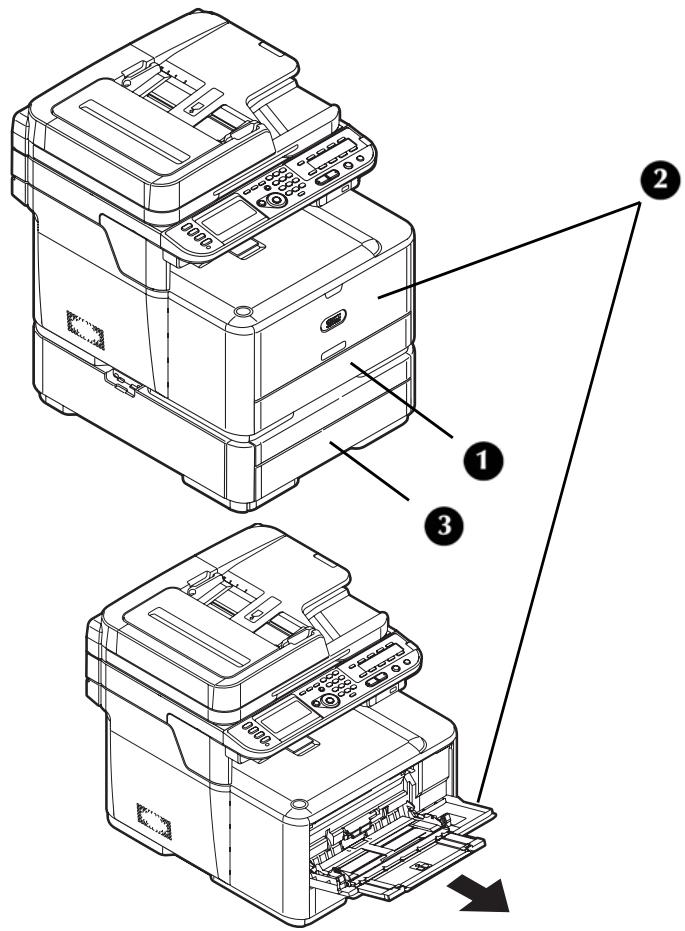 2

1

3