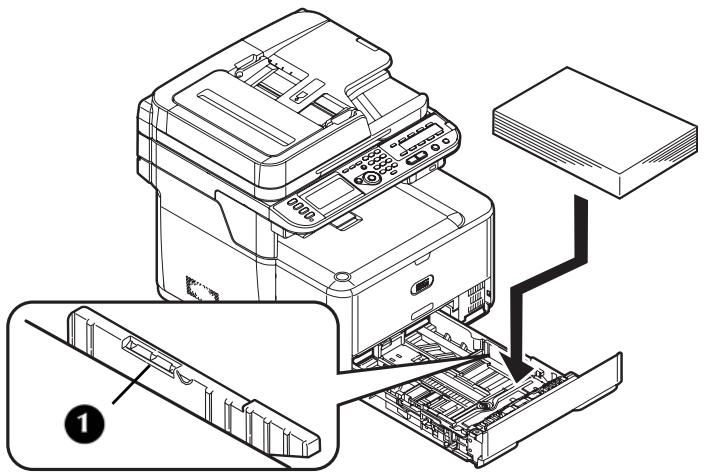 1