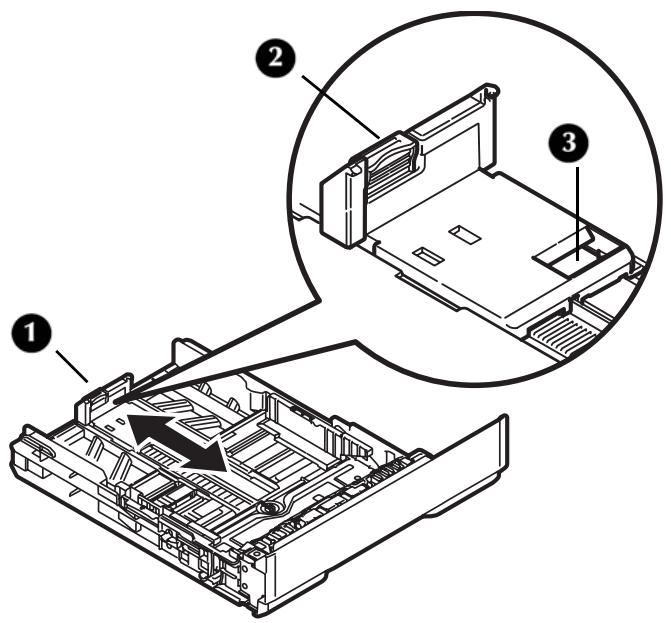 2
3
1