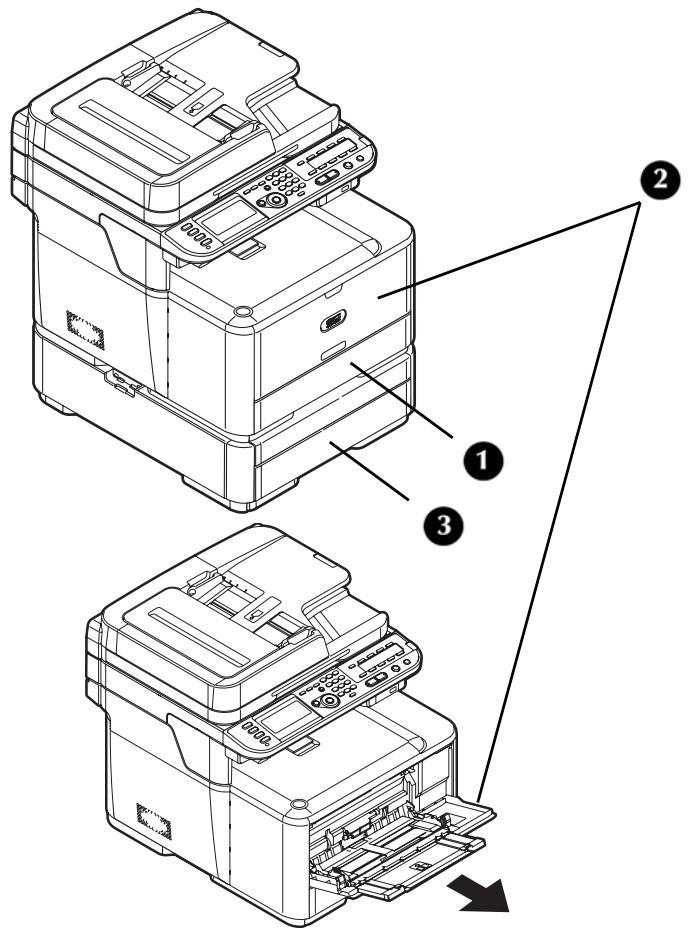 2
1
3