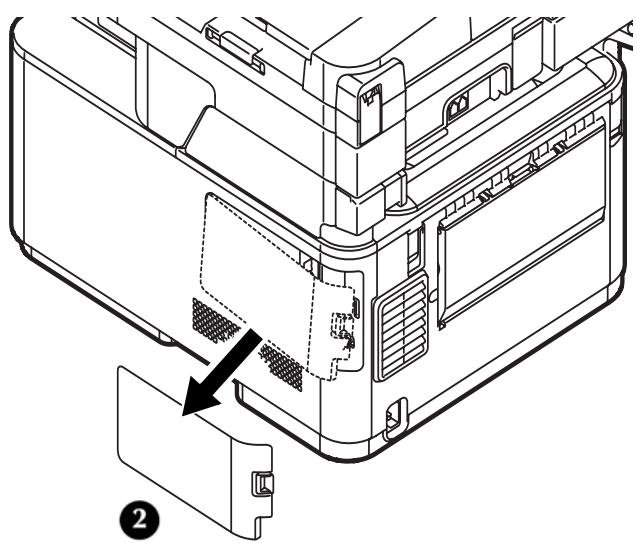 2