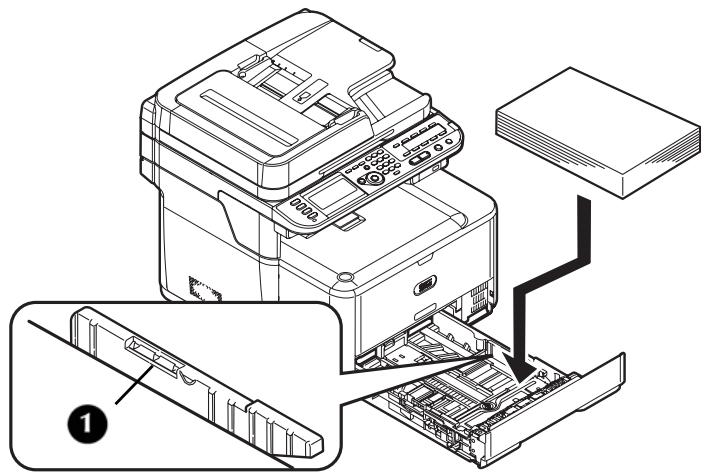 1