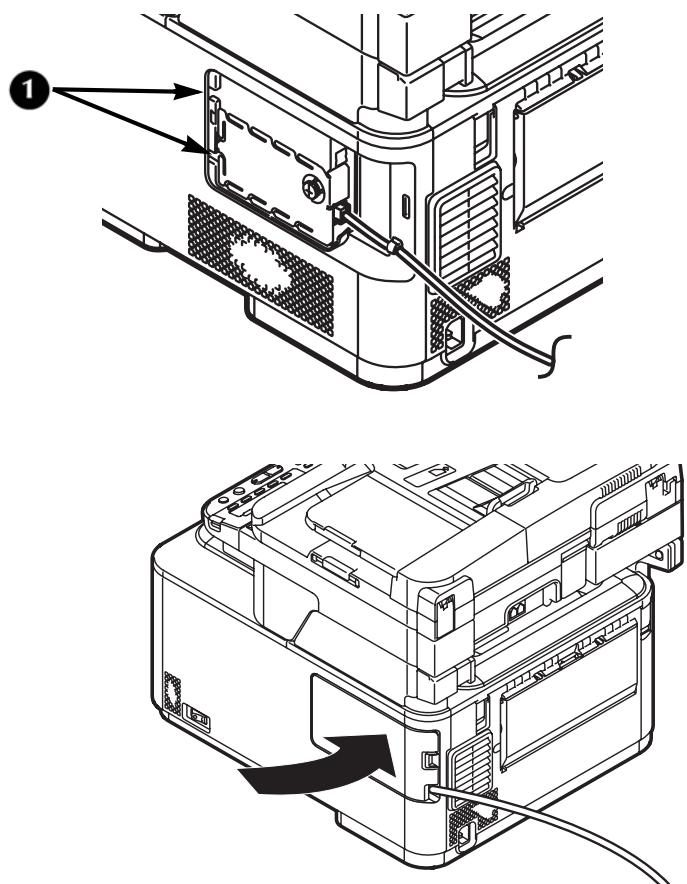 1