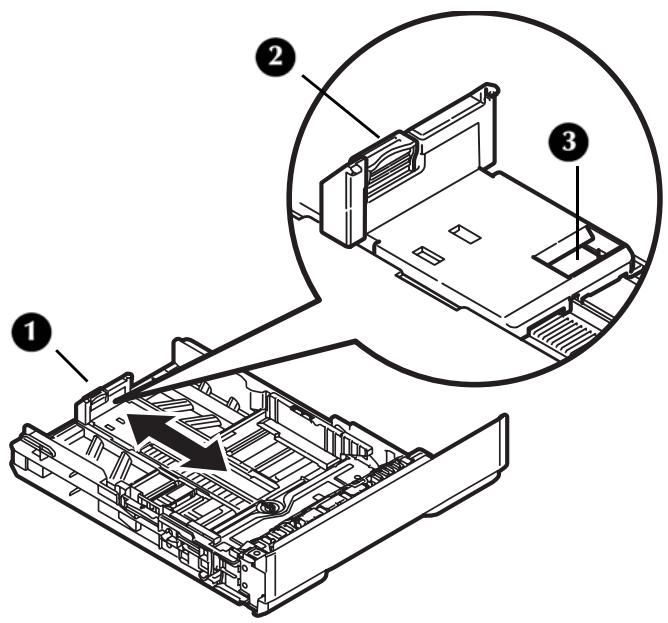 2
3
1