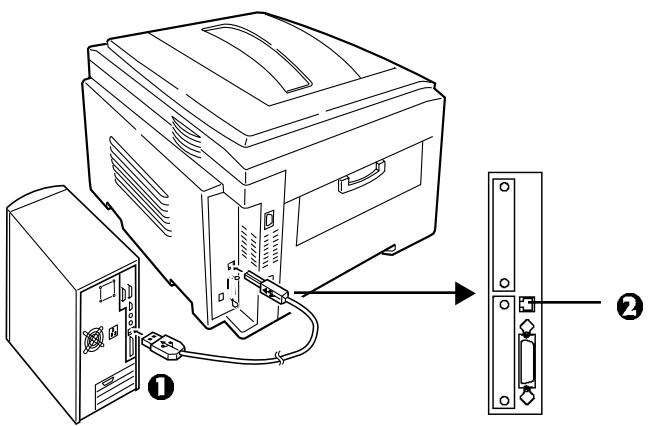 1

2