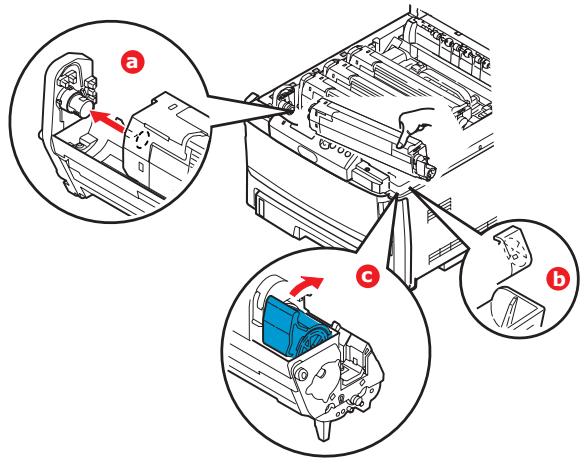 a

c

b