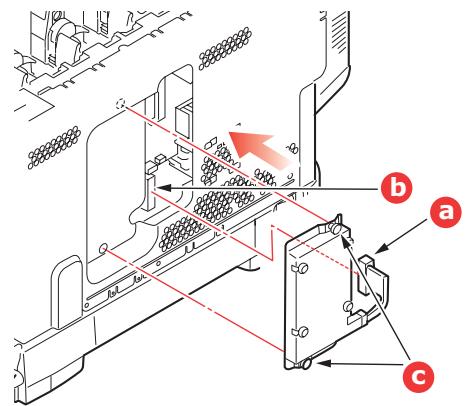 b
a
c