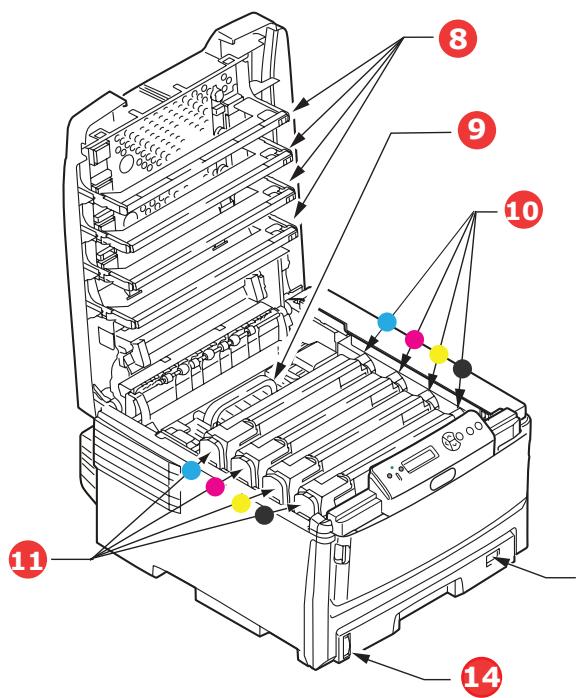 8
9
10
11
14