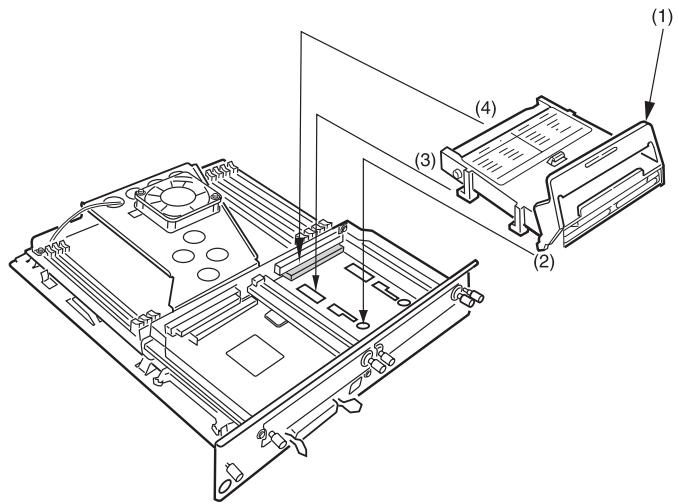 (1)
(4)
(3)
(2)