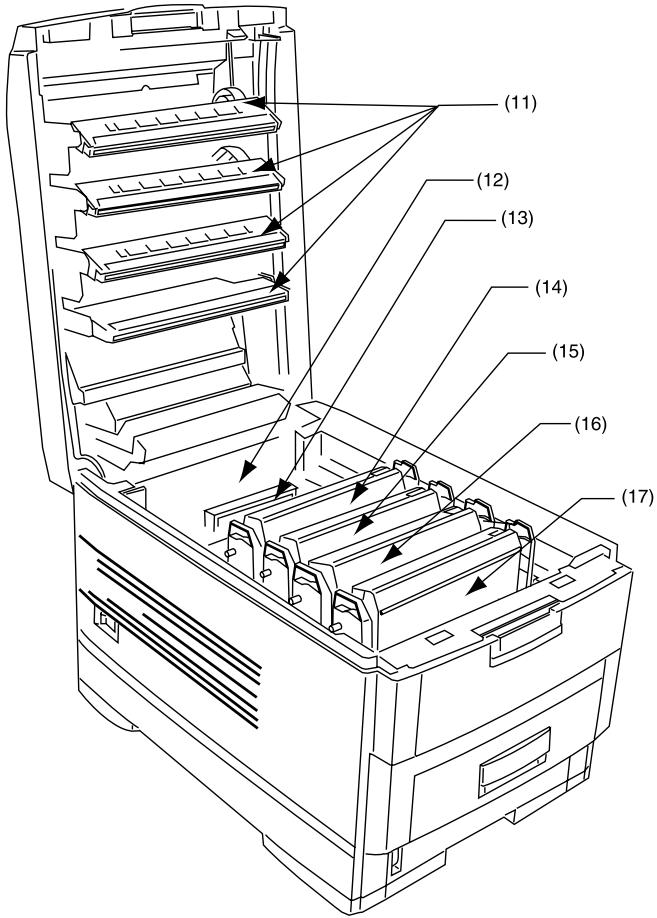 (11)
(12)
(13)
(14)
(15)
(16)
(17)