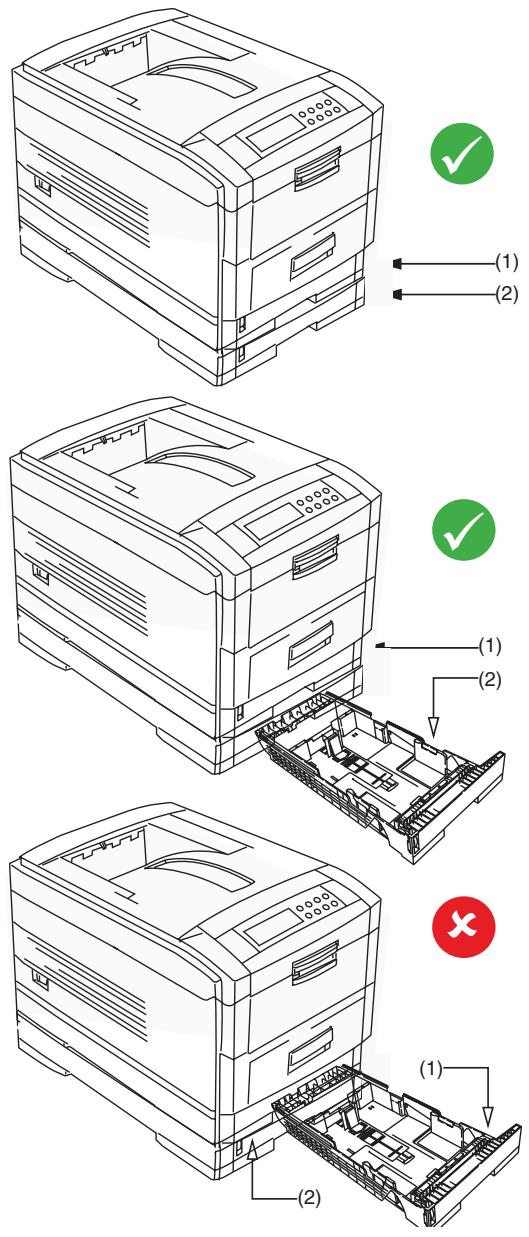 (1)
(2)

(1)
(2)

(1)
(2)