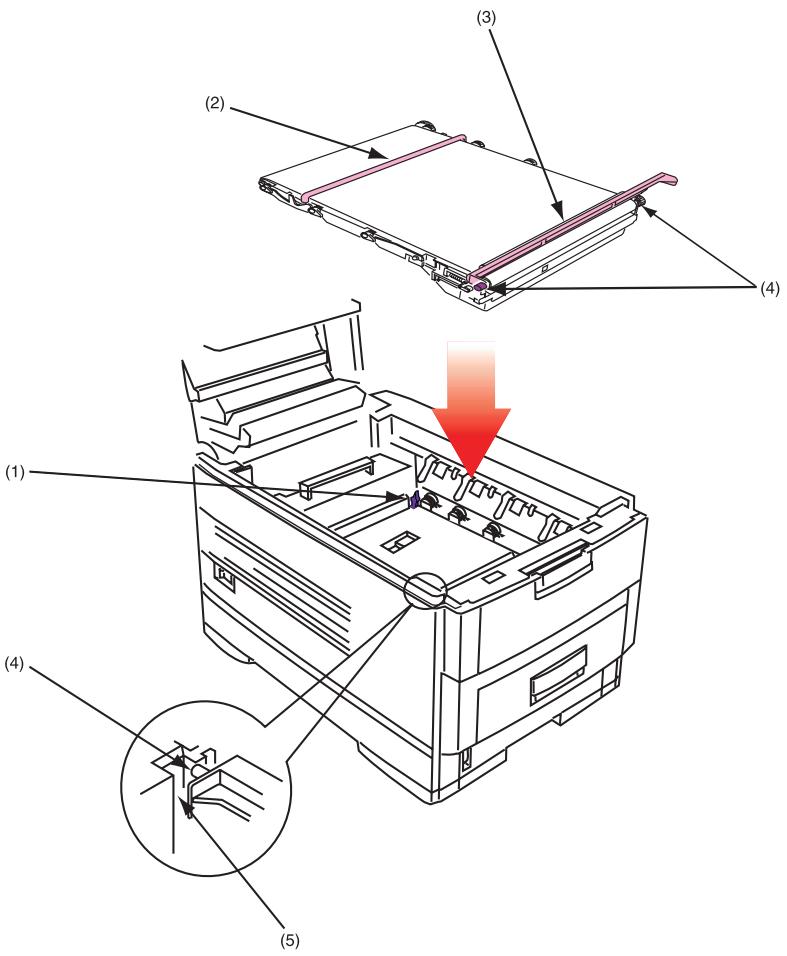 (3)
(2)
(4)
(1)
(4)
(5)