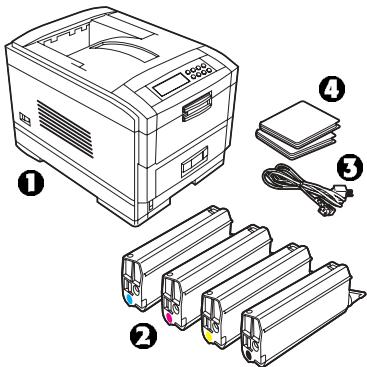 4
3
1
2