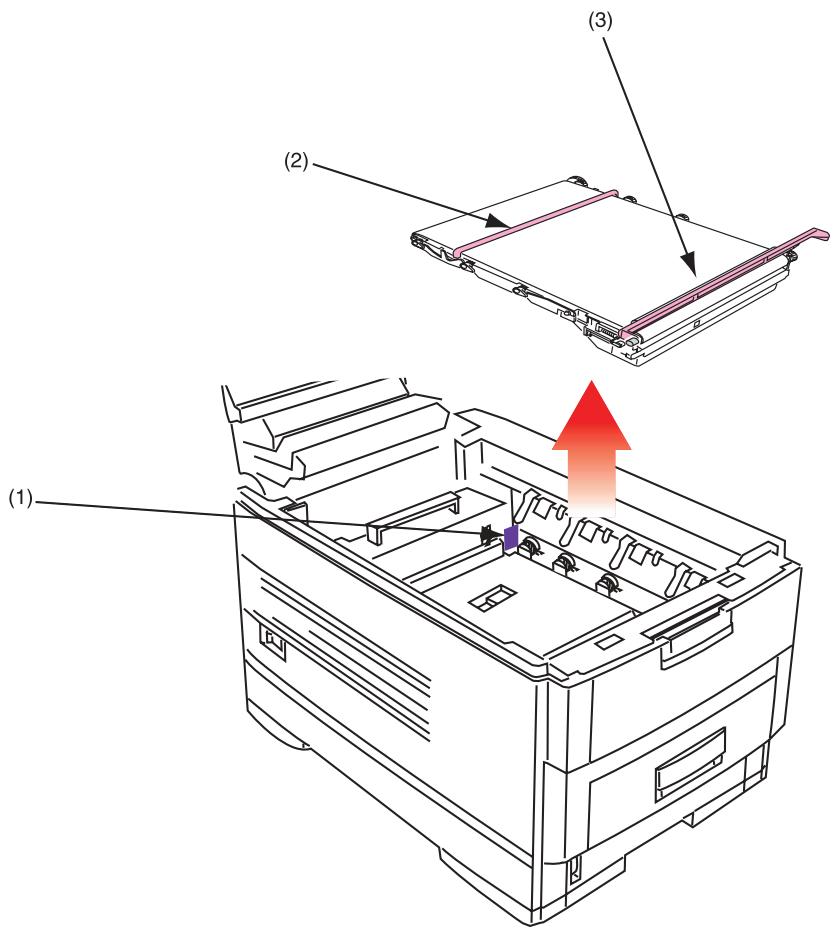 (3)

(2)

(1)