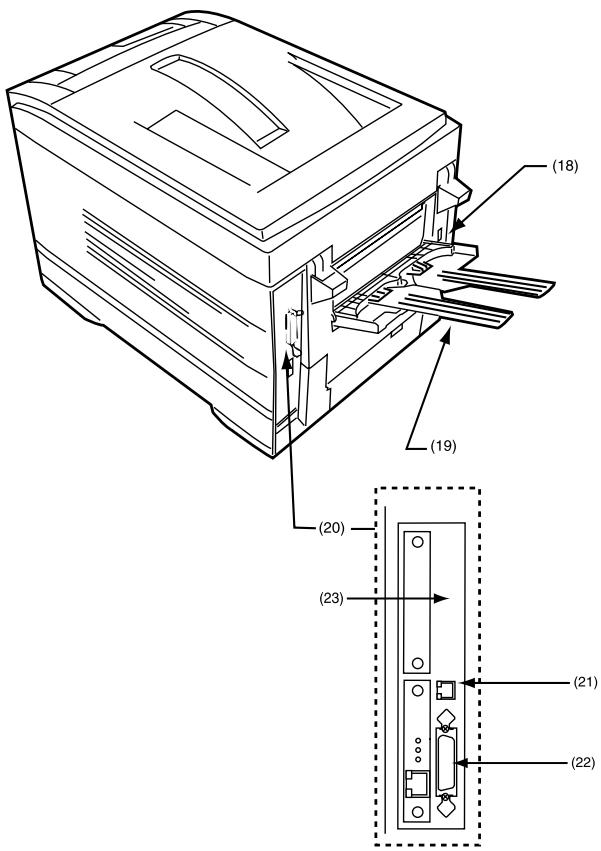 (18)

(19)

(20)

(23)

(21)

(22)