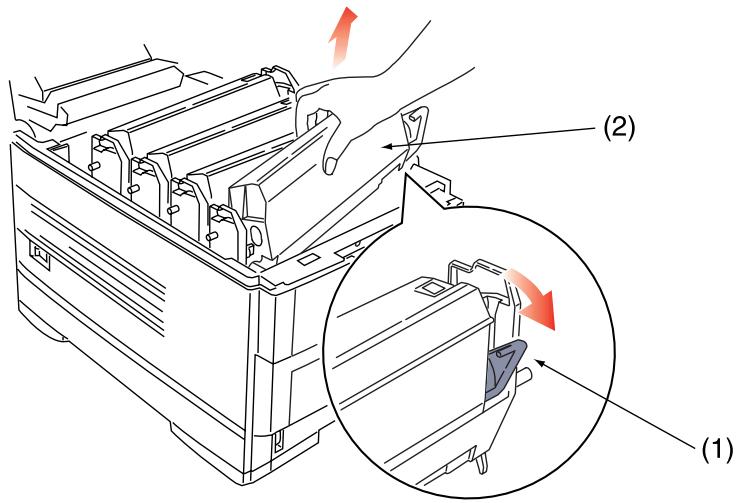 (2)

(1)