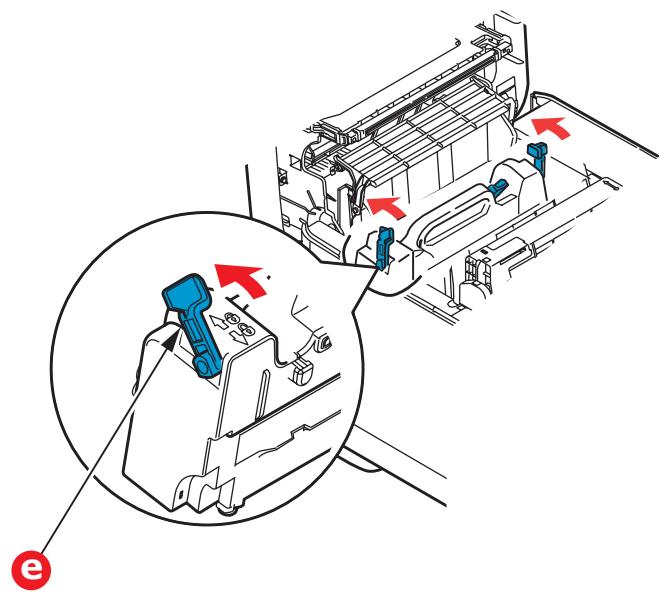 e