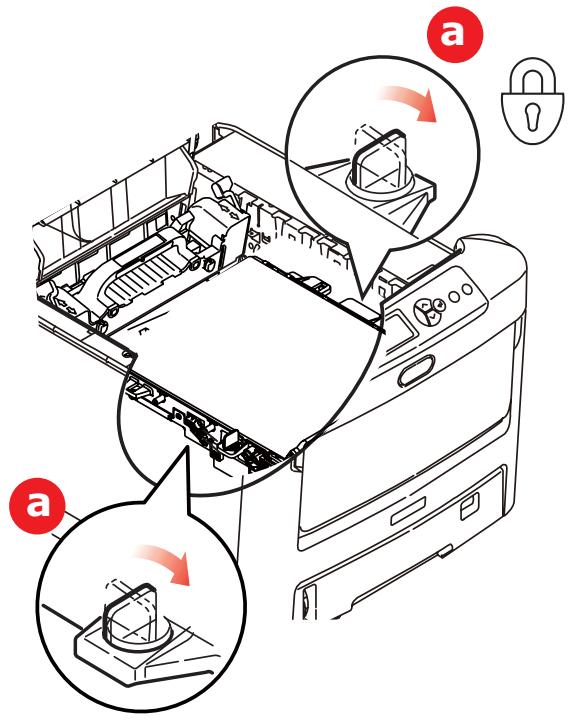 a

a